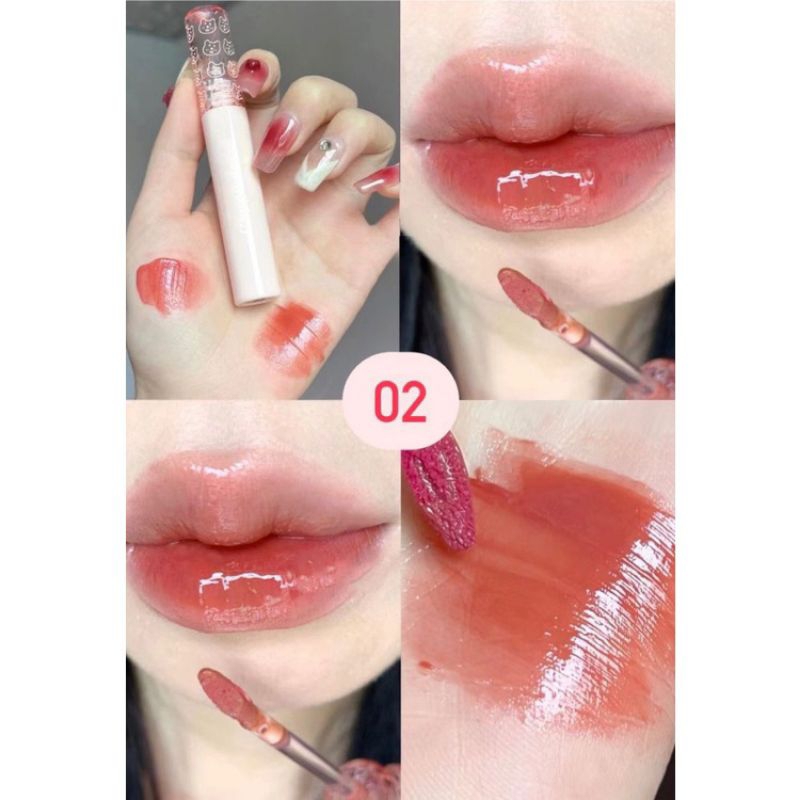 02