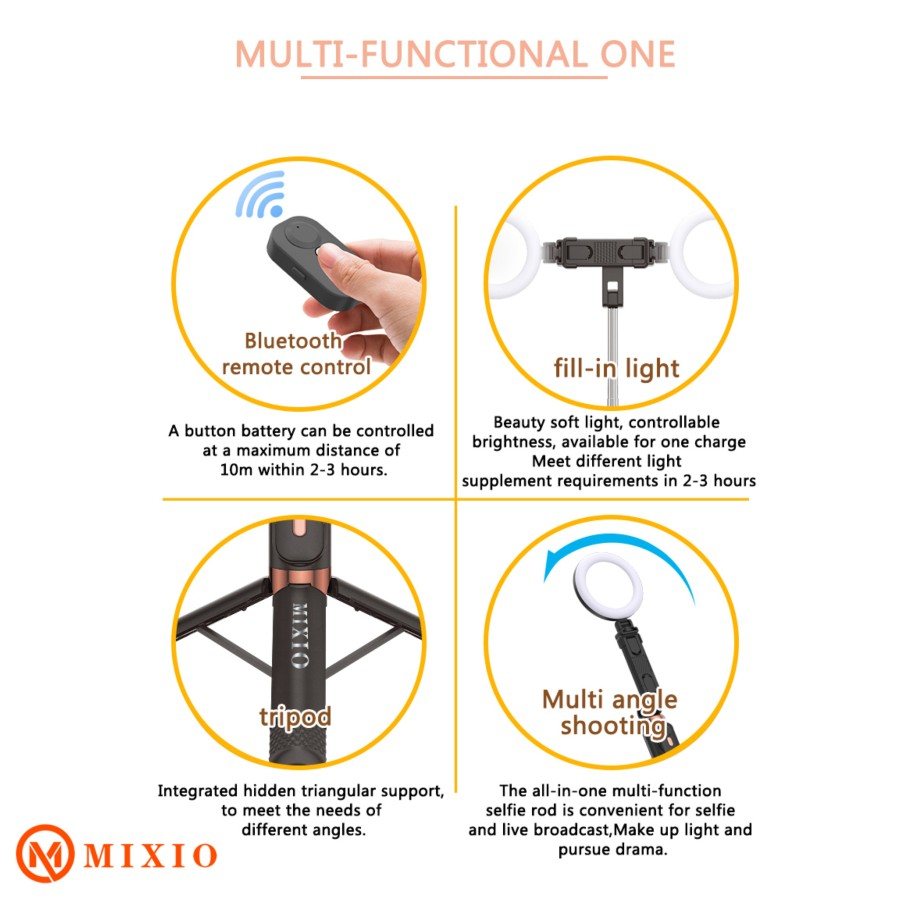 MULTI-FUNCTIONAL ONE

Bluetooth remote control

A button battery can be controlled at a maximum distance of 10m within 2-3 hours.

fill-in light

Beauty soft light, controllable brightness, available for one charge Meet different light supplement requirements in 2-3 hours

MIXIO

tripod

Integrated hidden triangular support, to meet the needs of different angles.

Multi angle shooting

The all-in-one multi-function selfie rod is convenient for selfie and live broadcast,Make up light and pursue drama.

MIXIO