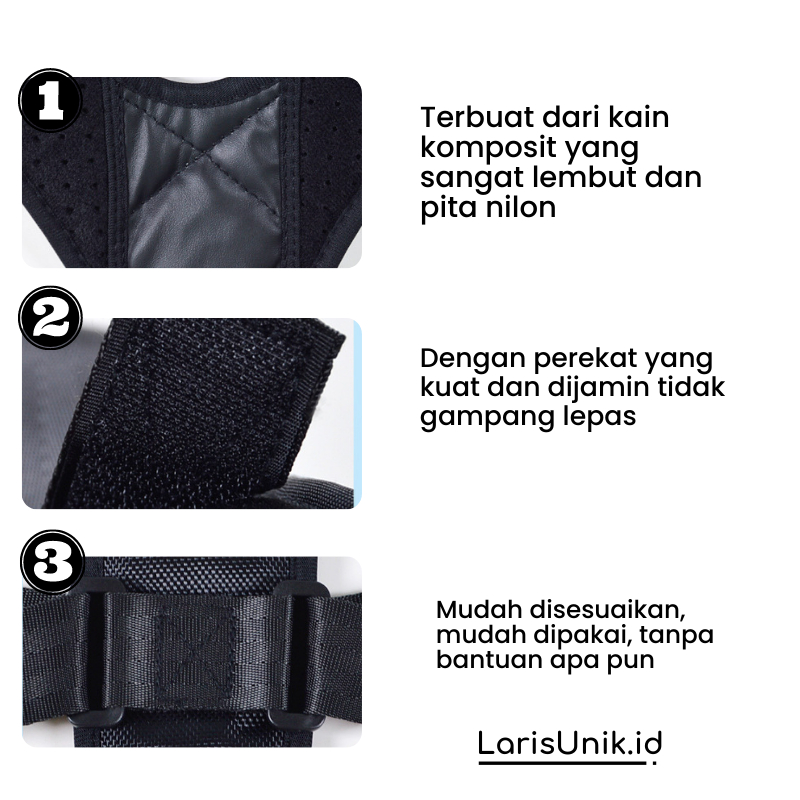 1

Terbuat dari kain komposit yang sangat lembut dan pita nilon

2

Dengan perekat yang kuat dan dijamin tidak gampang lepas

3

Mudah disesuaikan, mudah dipakai, tanpa bantuan apa pun

LarisUnik.id