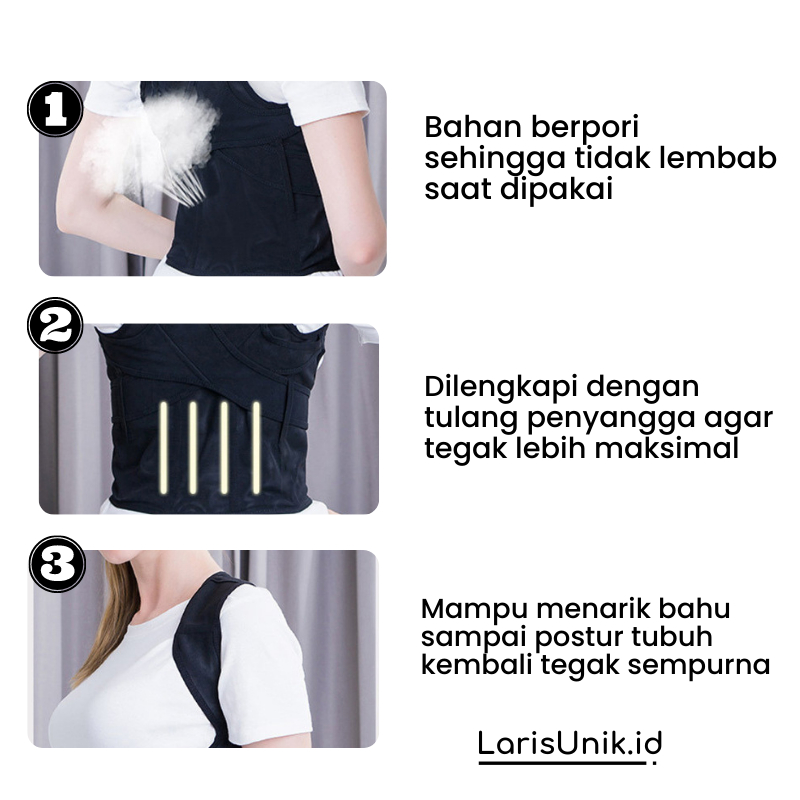 1

Bahan berpori sehingga tidak lembab saat dipakai

2

Dilengkapi dengan tulang penyangga agar tegak lebih maksimal

3

Mampu menarik bahu sampai postur tubuh kembali tegak sempurna

LarisUnik.id