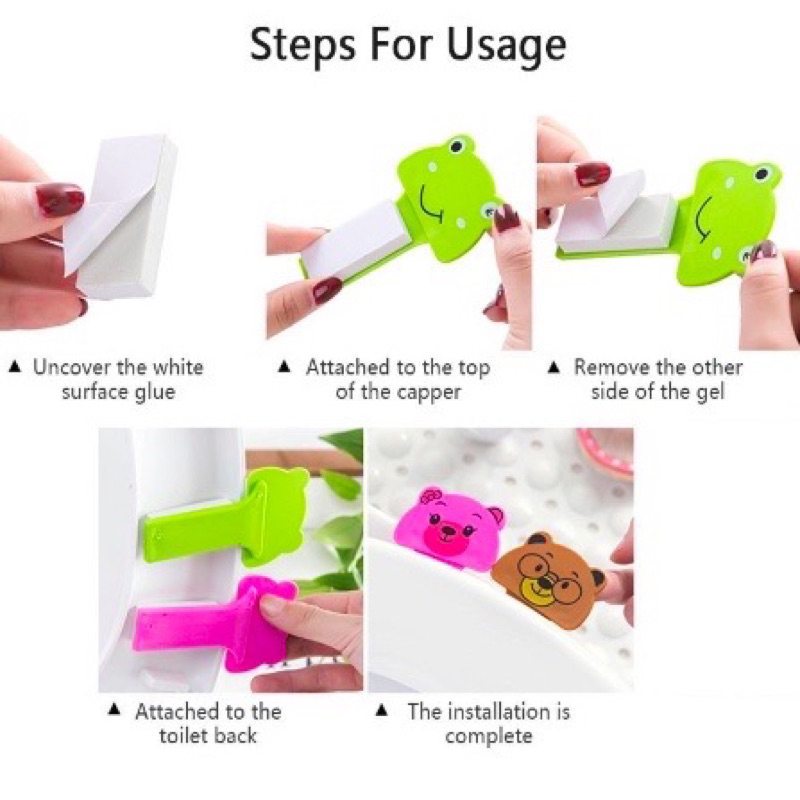 Steps For Usage

▲ Uncover the white surface glue

▲ Attached to the top of the capper

▲ Remove the other side of the gel

▲ Attached to the toilet back

▲ The installation is complete