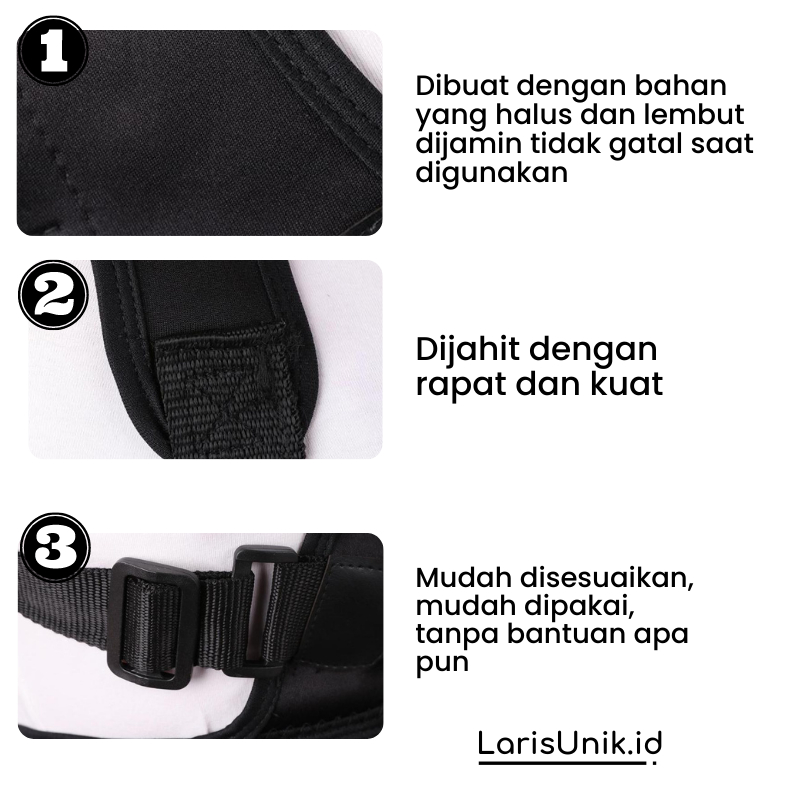 1

Dibuat dengan bahan yang halus dan lembut dijamin tidak gatal saat digunakan

2

Dijahit dengan rapat dan kuat

3

Mudah disesuaikan, mudah dipakai, tanpa bantuan apa pun

LarisUnik.id