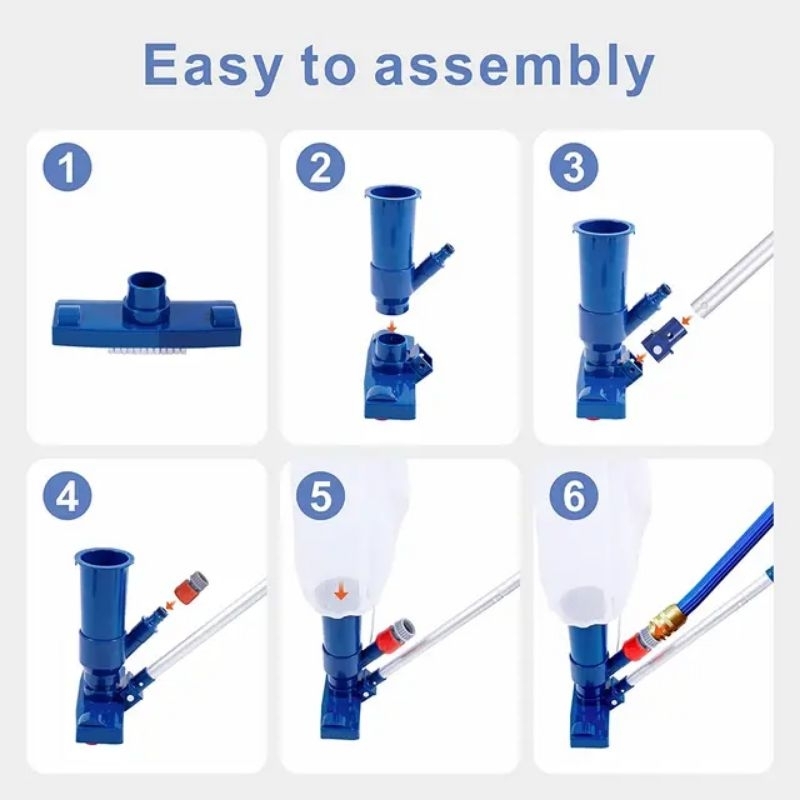 Easy to assembly

1

2

3

4

5

6