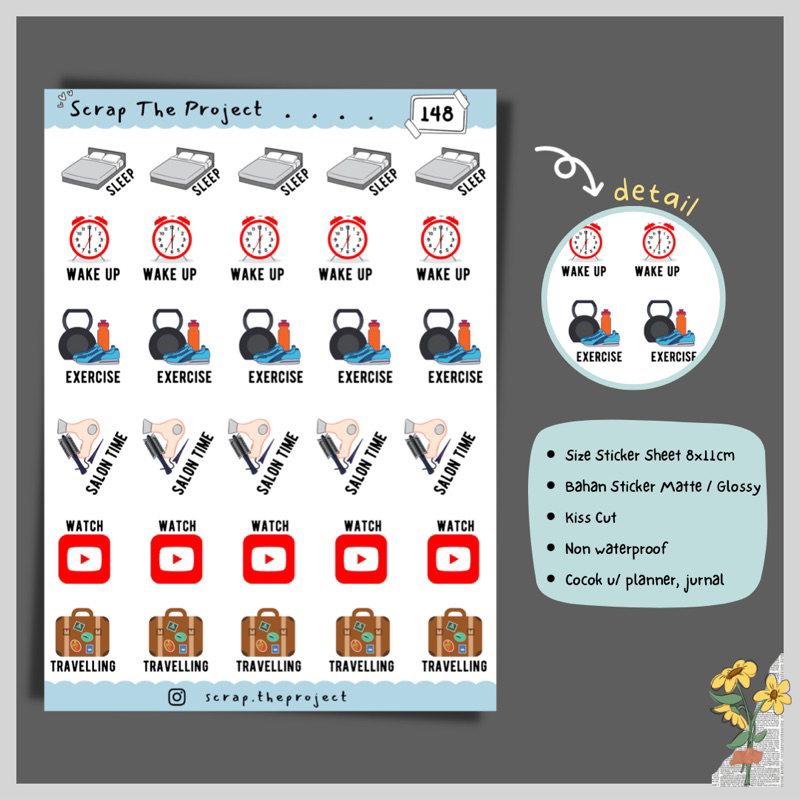 Scrap The Project . . . .

148

SLEEP SLEEP SLEEP SLEEP SLEEP

WAKE UP WAKE UP WAKE UP WAKE UP WAKE UP

EXERCISE EXERCISE EXERCISE EXERCISE EXERCISE

SALON TIME SALON TIME SALON TIME SALON TIME SALON TIME

WATCH WATCH WATCH WATCH WATCH

TRAVELLING TRAVELLING TRAVELLING TRAVELLING TRAVELLING

scrap.theproject

detail

WAKE UP WAKE UP

EXERCISE EXERCISE

• Size Sticker Sheet 8x11cm
• Bahan Sticker Matte / Glossy
• Kiss Cut
• Non waterproof
• Cocok u/ planner, jurnal