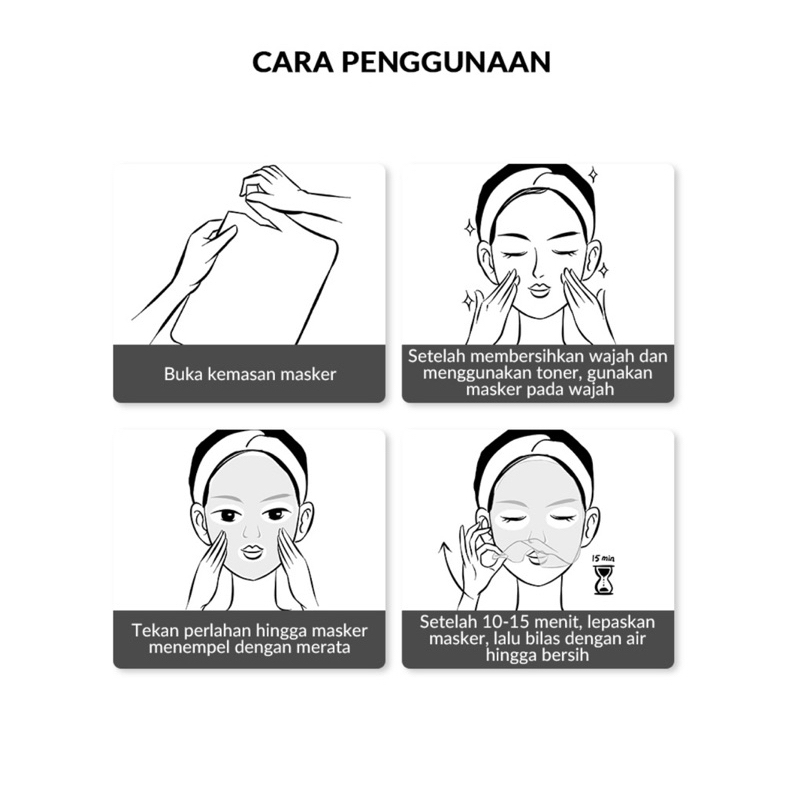 CARA PENGGUNAAN

Buka kemasan masker

Setelah membersihkan wajah dan menggunakan toner, gunakan masker pada wajah

Tekan perlahan hingga masker menempel dengan merata

15 min

Setelah 10-15 menit, lepaskan masker, lalu bilas dengan air hingga bersih