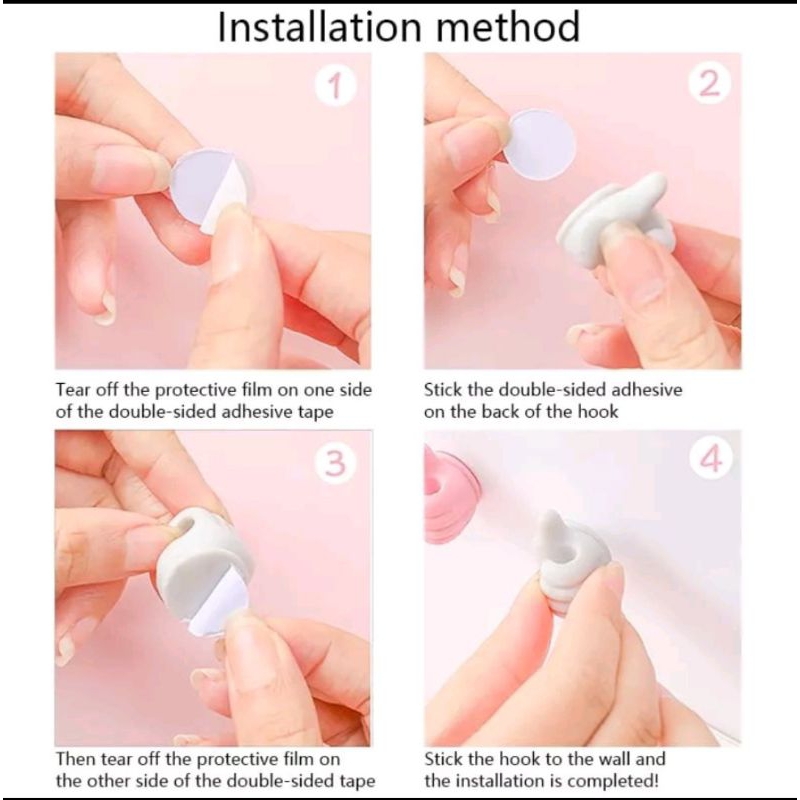 Installation method

1

Tear off the protective film on one side of the double-sided adhesive tape

2

Stick the double-sided adhesive on the back of the hook

3

Then tear off the protective film on the other side of the double-sided tape

4

Stick the hook to the wall and the installation is completed!