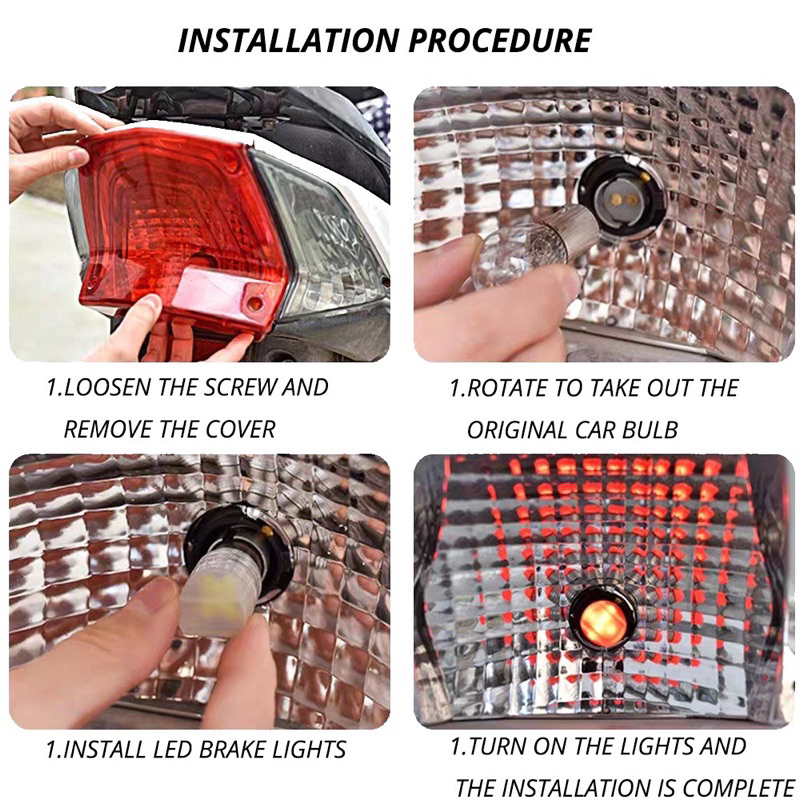 INSTALLATION PROCEDURE

1.LOOSEN THE SCREW AND REMOVE THE COVER

1.ROTATE TO TAKE OUT THE ORIGINAL CAR BULB

1.INSTALL LED BRAKE LIGHTS

1.TURN ON THE LIGHTS AND THE INSTALLATION IS COMPLETE