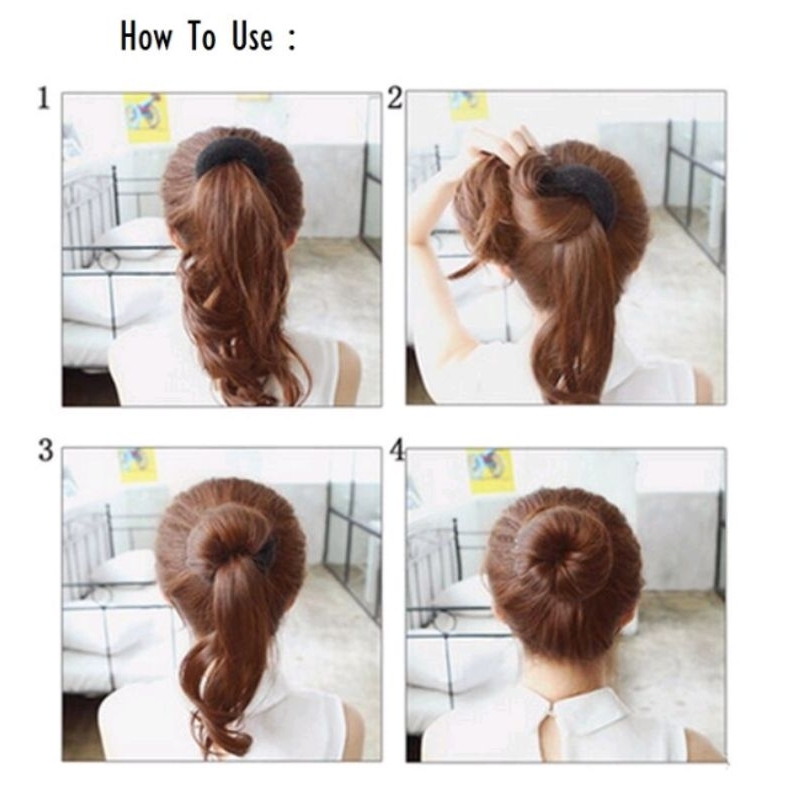 How To Use :

1

2

3

4