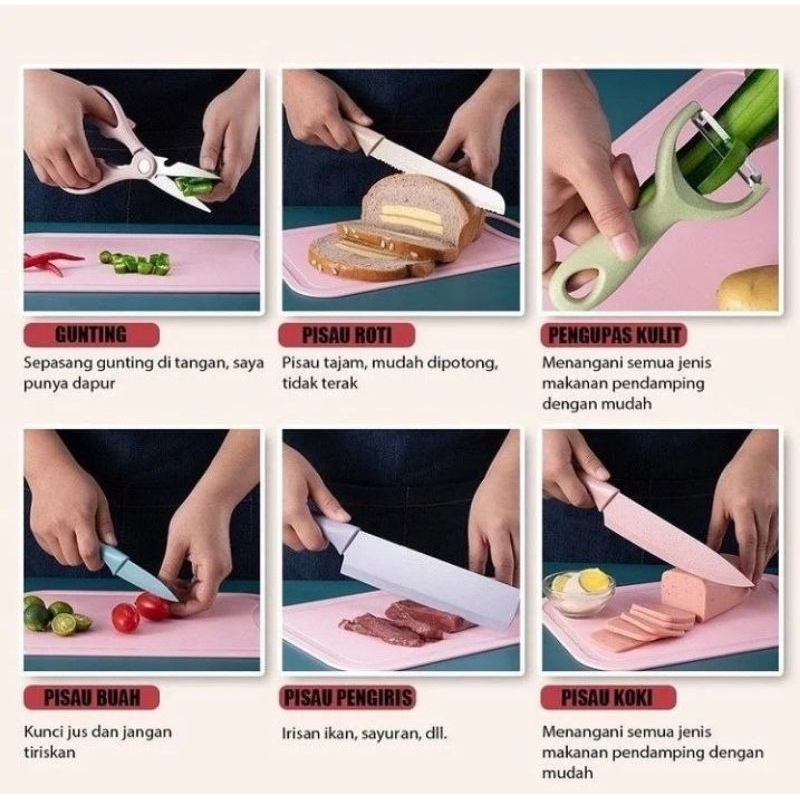 GUNTING

Sepasang gunting di tangan, saya punya dapur

PISAU ROTI

Pisau tajam, mudah dipotong, tidak terak

PENGUPAS KULIT

Menangani semua jenis makanan pendamping dengan mudah

PISAU BUAH

Kunci jus dan jangan tiriskan

PISAU PENGIRIS

Irisan ikan, sayuran, dll.

PISAU KOKI

Menangani semua jenis makanan pendamping dengan mudah