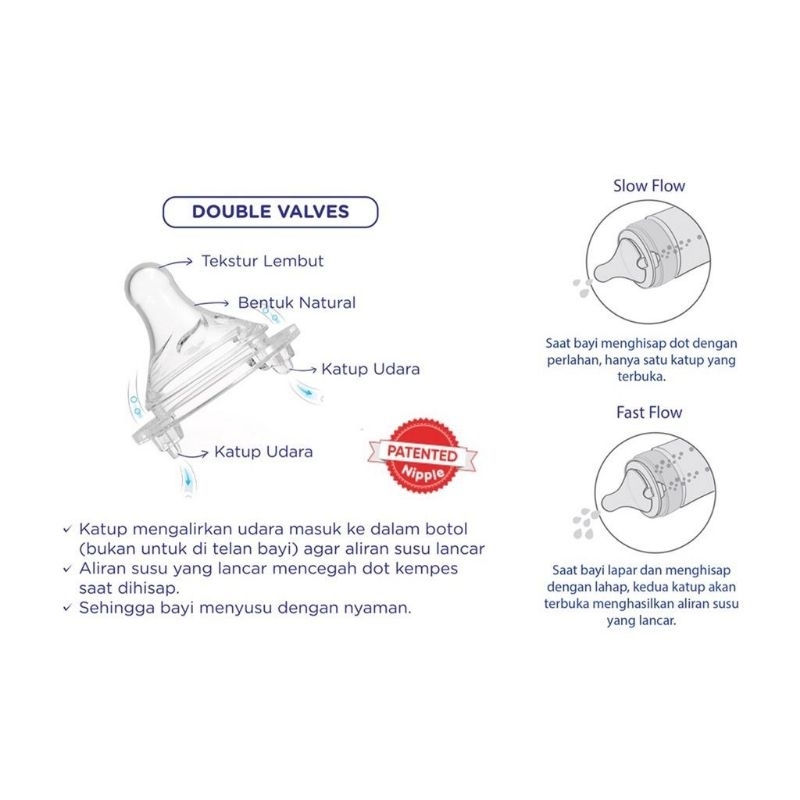 DOUBLE VALVES

Tekstur Lembut

Bentuk Natural

Katup Udara

Katup Udara

PATENTED
Nipple

✓ Katup mengalirkan udara masuk ke dalam botol (bukan untuk di telan bayi) agar aliran susu lancar
✓ Aliran susu yang lancar mencegah dot kempes saat dihisap.
✓ Sehingga bayi menyusu dengan nyaman.

Slow Flow

Saat bayi menghisap dot dengan perlahan, hanya satu katup yang terbuka.

Fast Flow

Saat bayi lapar dan menghisap dengan lahap, kedua katup akan terbuka menghasilkan aliran susu yang lancar.