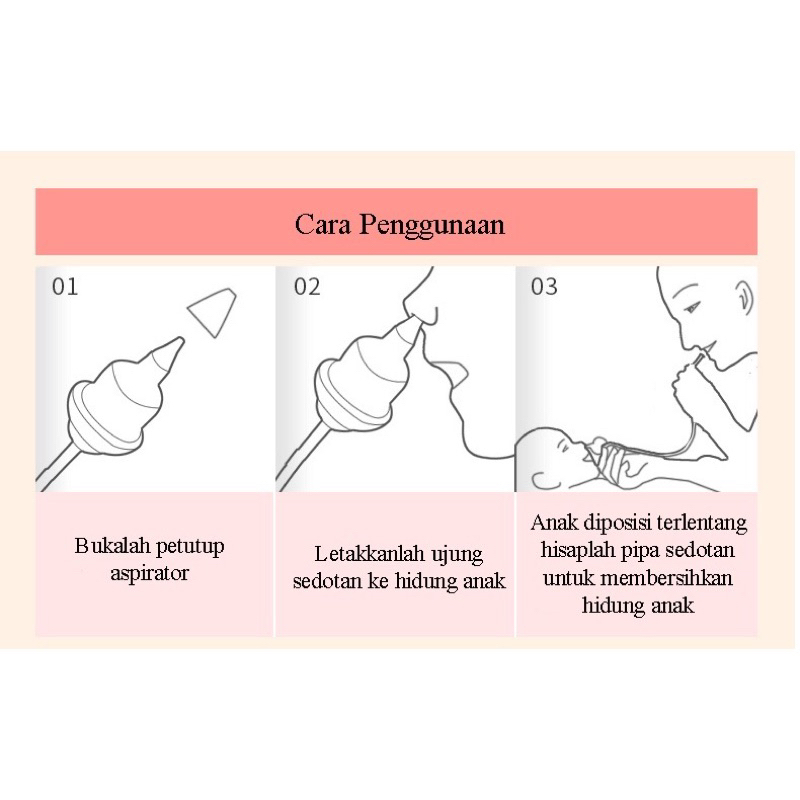 Cara Penggunaan

01

Bukalah petutup aspirator

02

Letakkanlah ujung sedotan ke hidung anak

03

Anak diposisi terlentang hisaplah pipa sedotan untuk membersihkan hidung anak