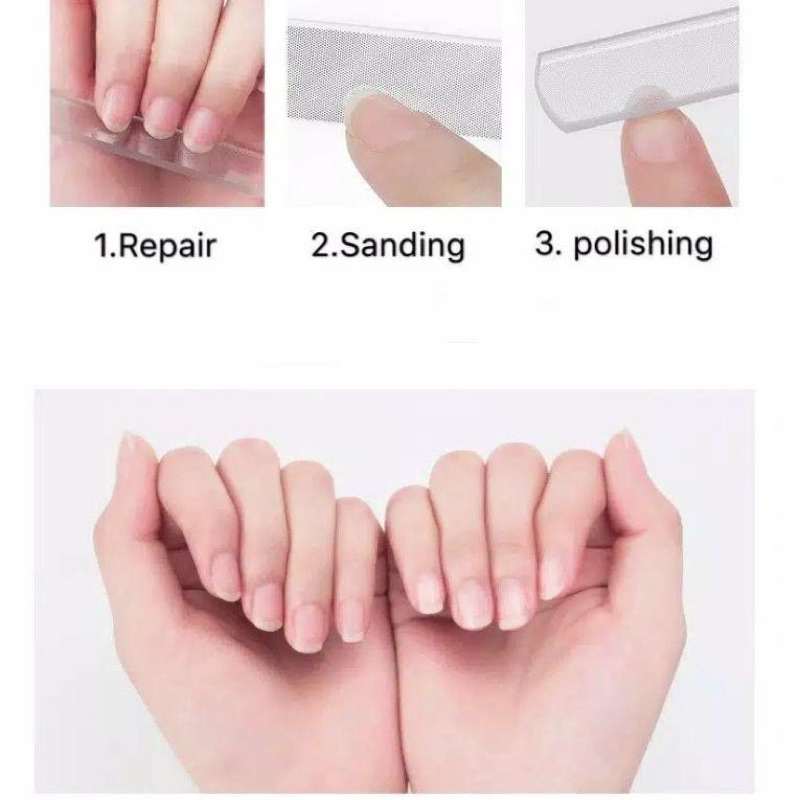 1.Repair

2.Sanding

3. polishing