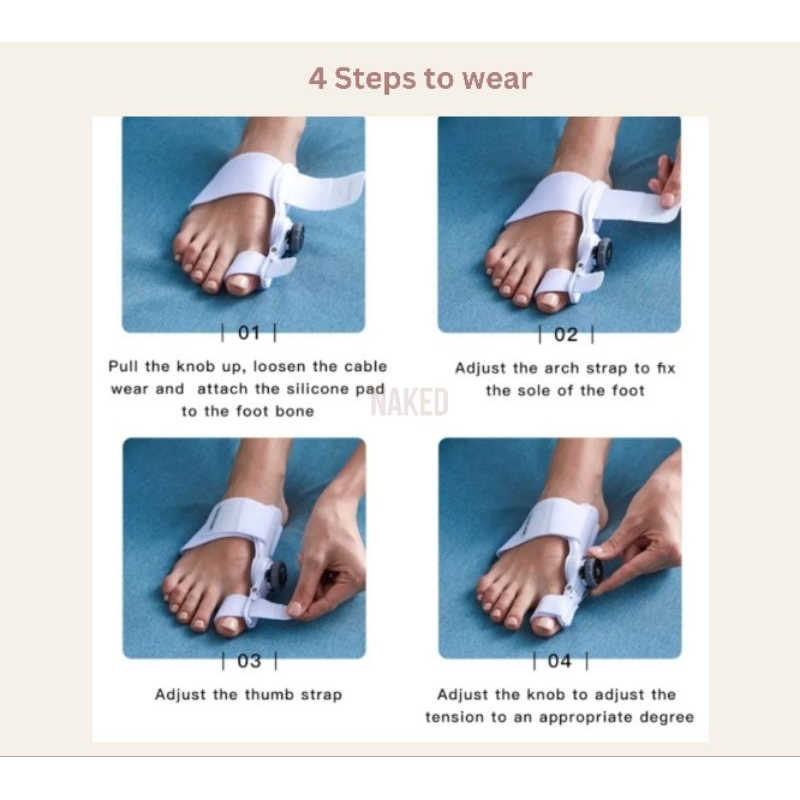 4 Steps to wear

| 01 |

Pull the knob up, loosen the cable wear and attach the silicone pad to the foot bone

| 02 |

Adjust the arch strap to fix the sole of the foot

NAKED

| 03 |

Adjust the thumb strap

| 04 |

Adjust the knob to adjust the tension to an appropriate degree