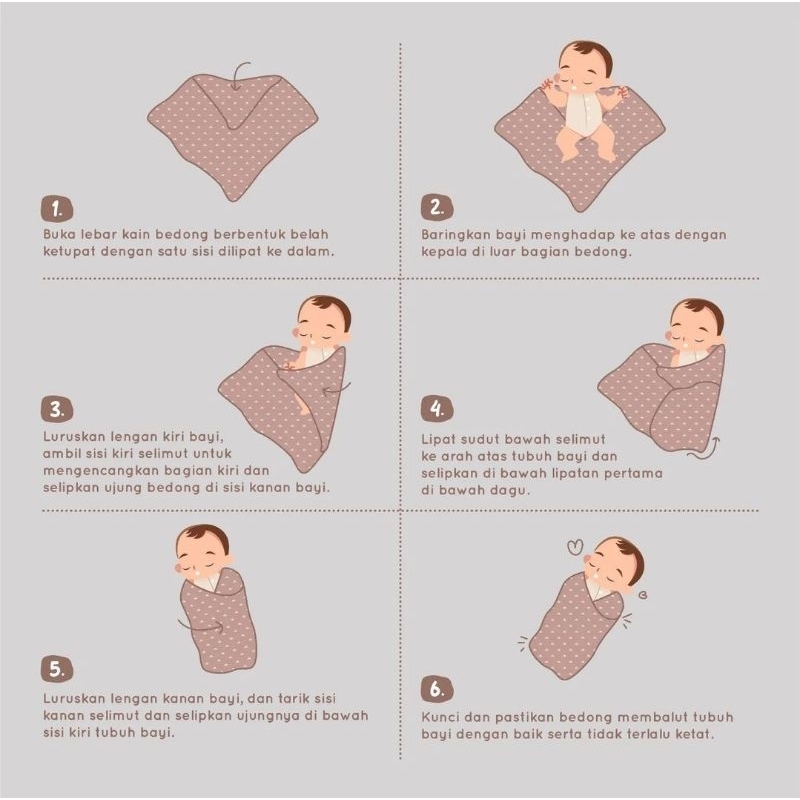 1.

Buka lebar kain bedong berbentuk belah ketupat dengan satu sisi dilipat ke dalam.

2.

Baringkan bayi menghadap ke atas dengan kepala di luar bagian bedong.

3.

Luruskan lengan kiri bayi, ambil sisi kiri selimut untuk mengencangkan bagian kiri dan selipkan ujung bedong di sisi kanan bayi.

4.

Lipat sudut bawah selimut ke arah atas tubuh bayi dan selipkan di bawah lipatan pertama di bawah dagu.

5.

Luruskan lengan kanan bayi, dan tarik sisi kanan selimut dan selipkan ujungnya di bawah sisi kiri tubuh bayi.

6.

Kunci dan pastikan bedong membalut tubuh bayi dengan baik serta tidak terlalu ketat.