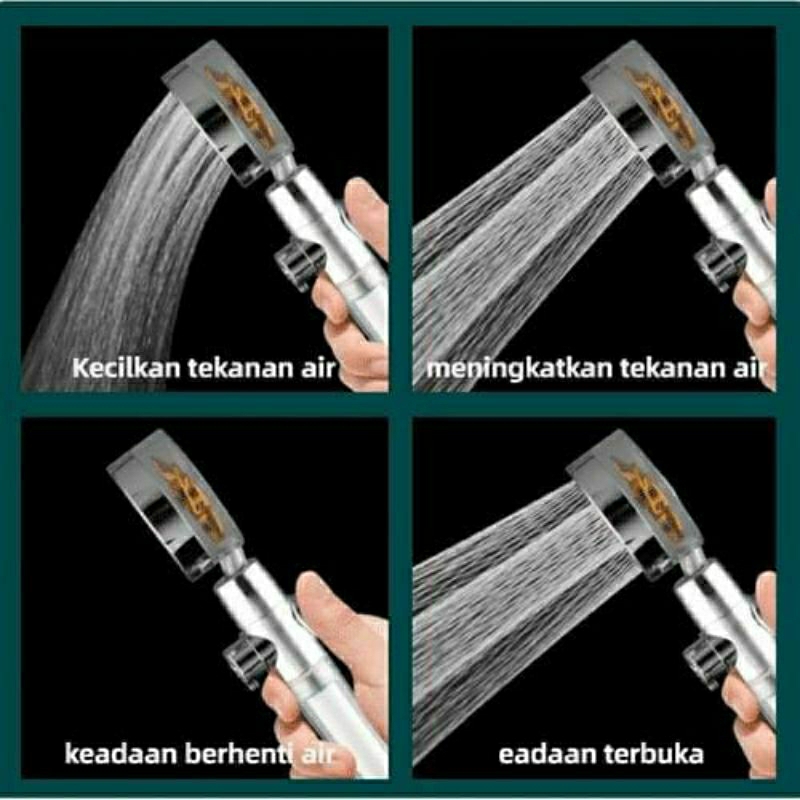 Kecilkan tekanan air

meningkatkan tekanan air

keadaan berhenti air

eadaan terbuka