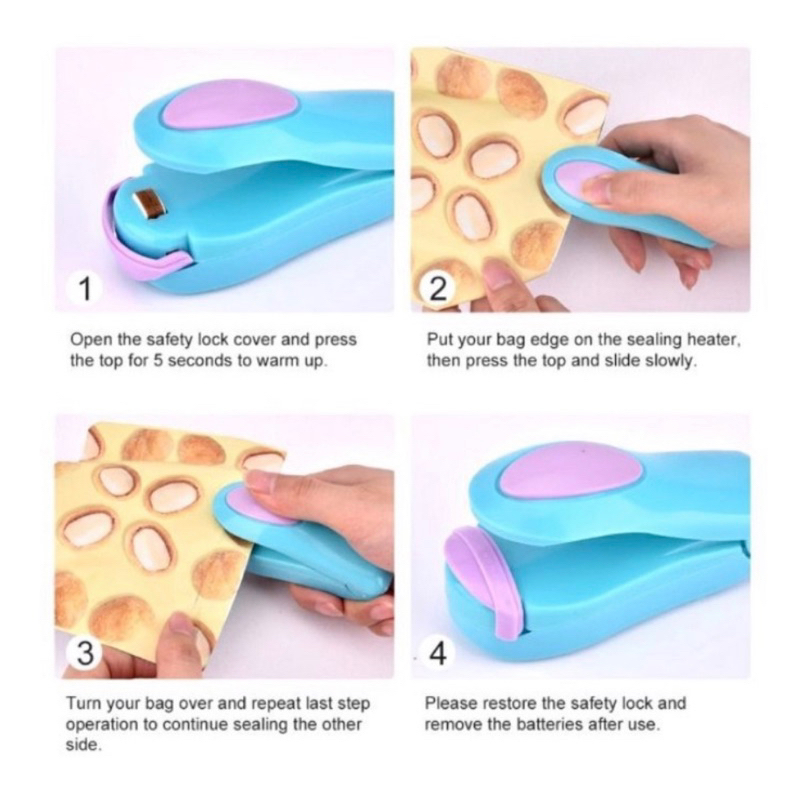 1

Open the safety lock cover and press the top for 5 seconds to warm up.

2

Put your bag edge on the sealing heater, then press the top and slide slowly.

3

Turn your bag over and repeat last step operation to continue sealing the other side.

4

Please restore the safety lock and remove the batteries after use.