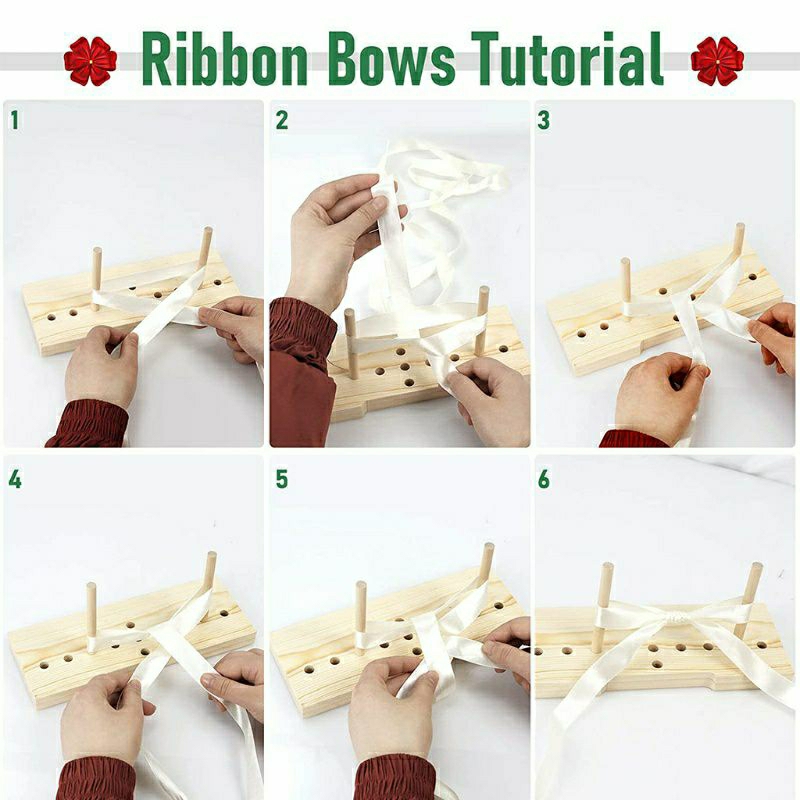 Ribbon Bows Tutorial

1

2

3

4

5

6