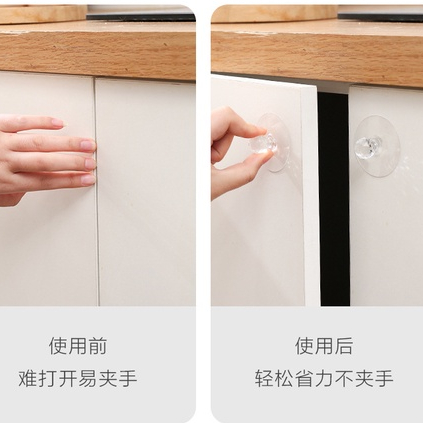 使用前
难打开易夹手

使用后
轻松省力不夹手