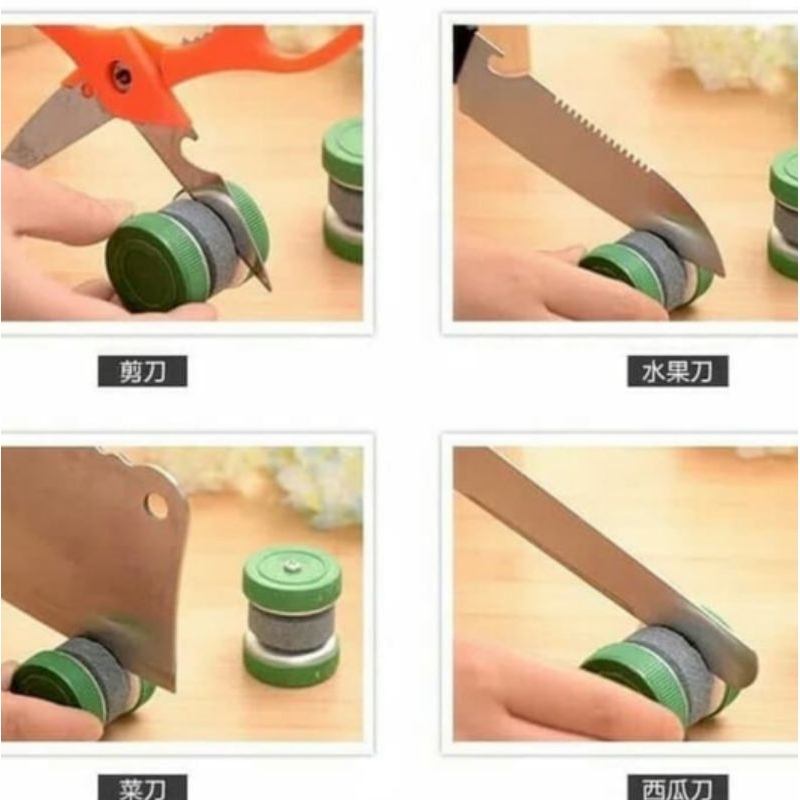 剪刀

水果刀

菜刀

西瓜刀