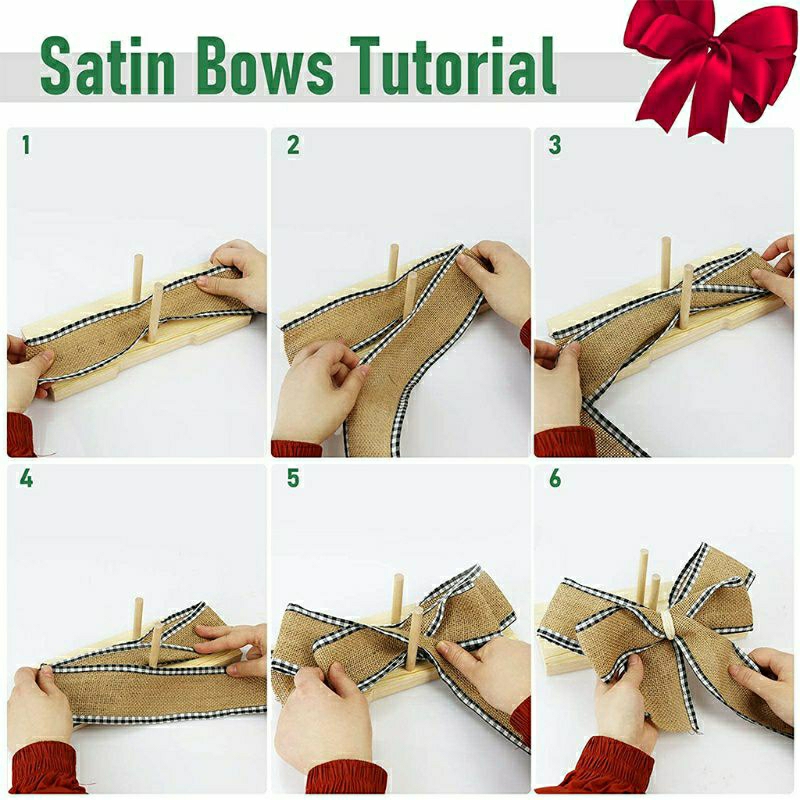 Satin Bows Tutorial

1

2

3

4

5

6