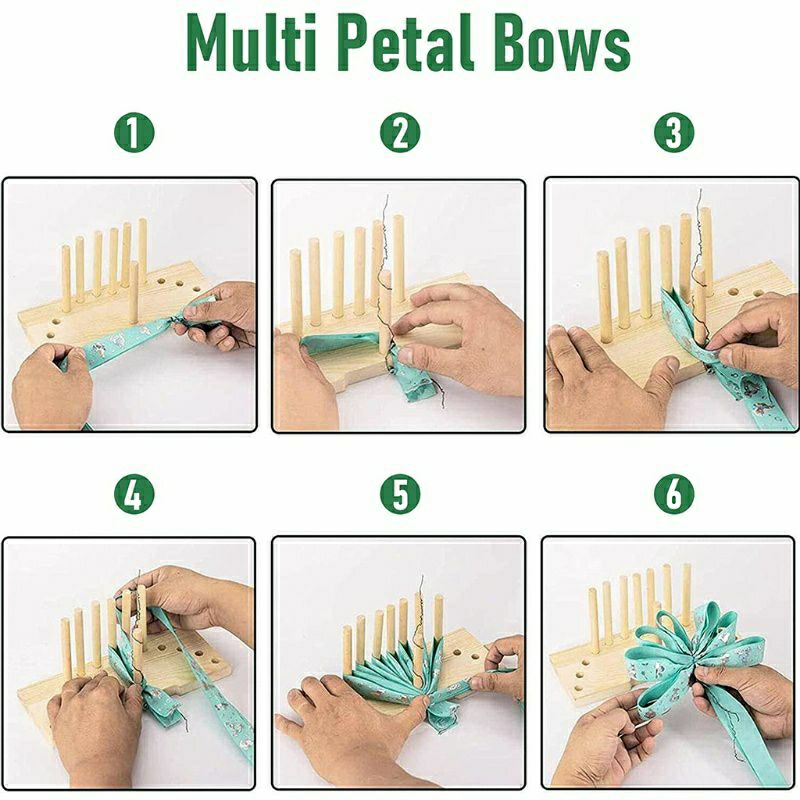 Multi Petal Bows

1

2

3

4

5

6