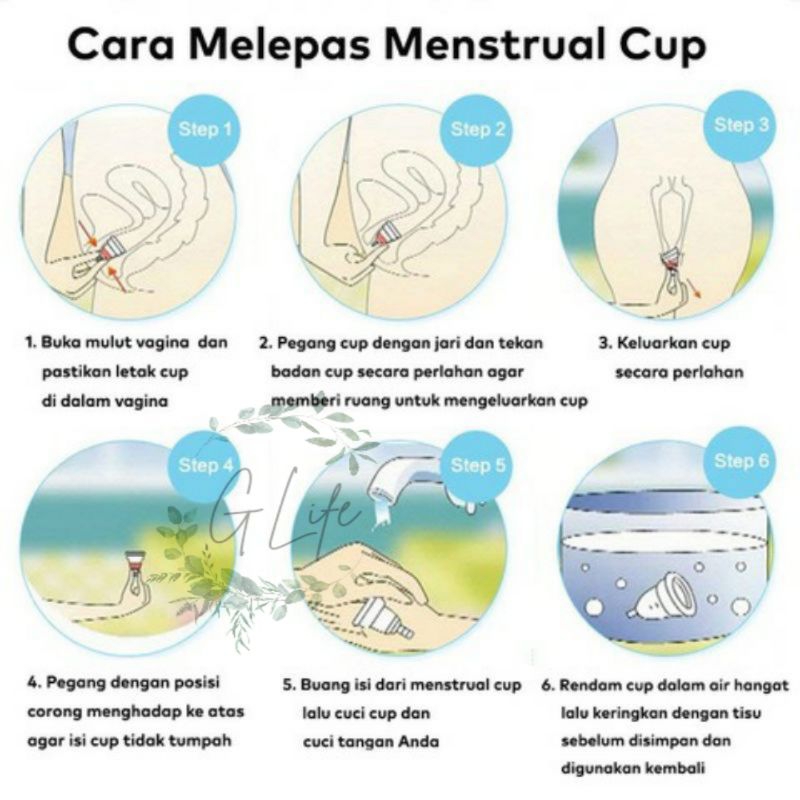 Cara Melepas Menstrual Cup

Step 1

Step 2

Step 3

1. Buka mulut vagina dan pastikan letak cup di dalam vagina

2. Pegang cup dengan jari dan tekan badan cup secara perlahan agar memberi ruang untuk mengeluarkan cup

3. Keluarkan cup secara perlahan

Step 4

Step 5

Step 6

G Life

4. Pegang dengan posisi corong menghadap ke atas agar isi cup tidak tumpah

5. Buang isi dari menstrual cup lalu cuci cup dan cuci tangan Anda

6. Rendam cup dalam air hangat lalu keringkan dengan tisu sebelum disimpan dan digunakan kembali