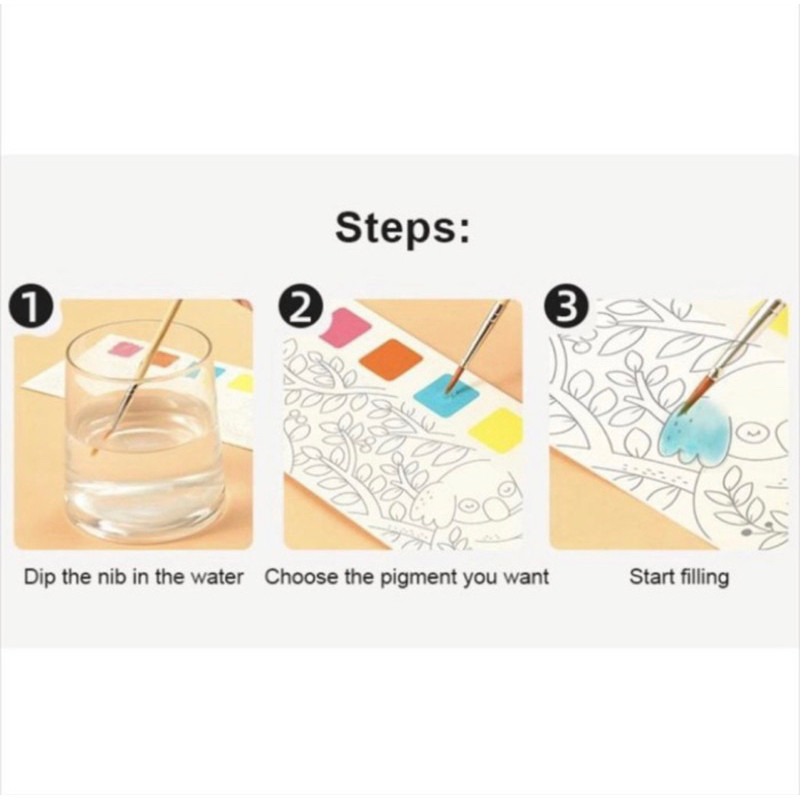 Steps:

1

2

3

Dip the nib in the water

Choose the pigment you want

Start filling