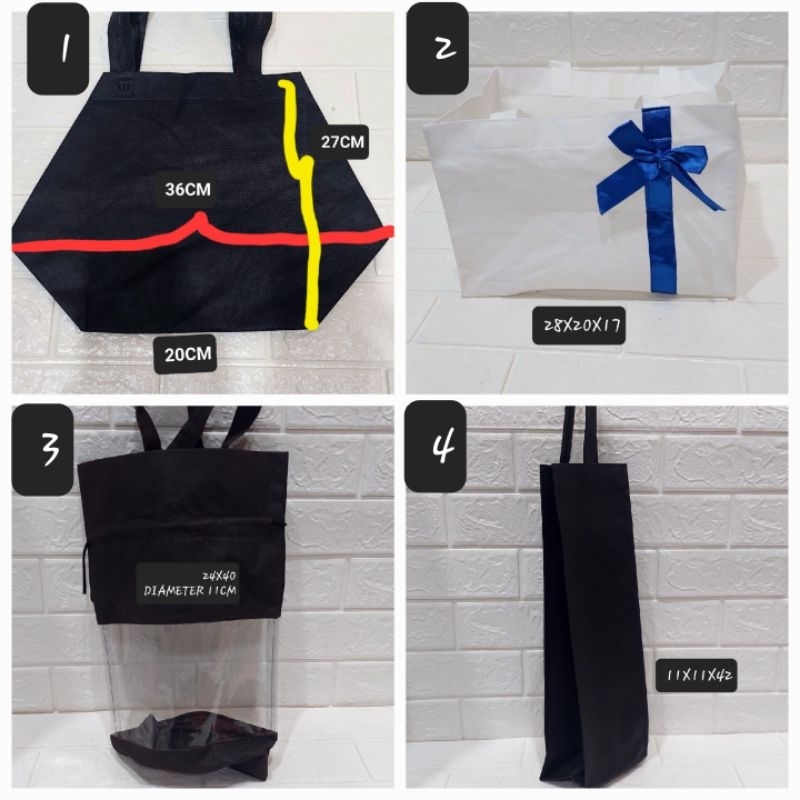 1

27CM

36CM

20CM

2

28X20X17

3

24X40
DIAMETER 11CM

4

11X11X42