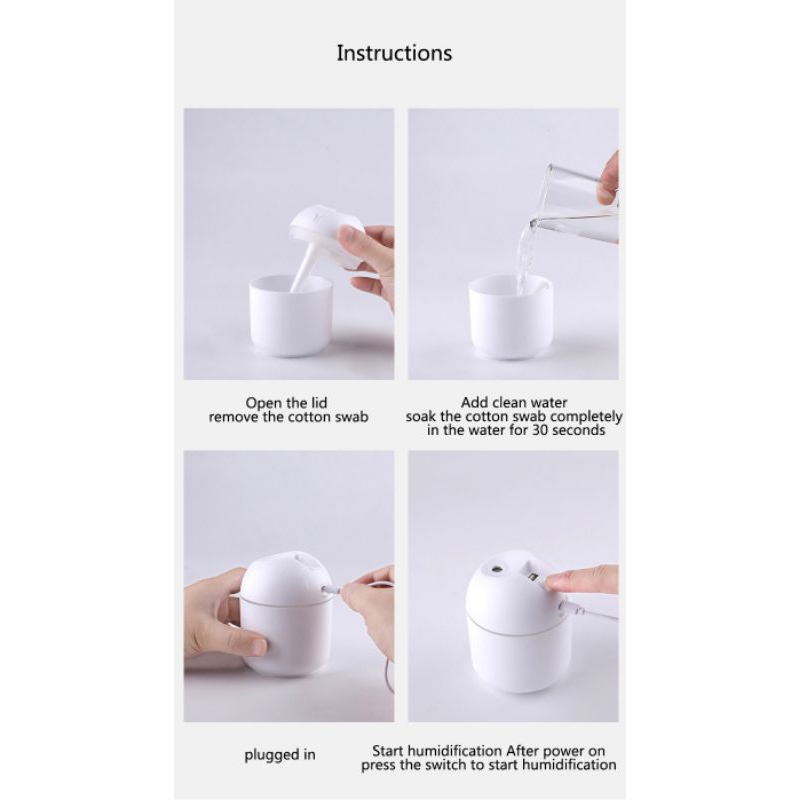 Instructions

Open the lid
remove the cotton swab

Add clean water
soak the cotton swab completely
in the water for 30 seconds

plugged in

Start humidification After power on
press the switch to start humidification