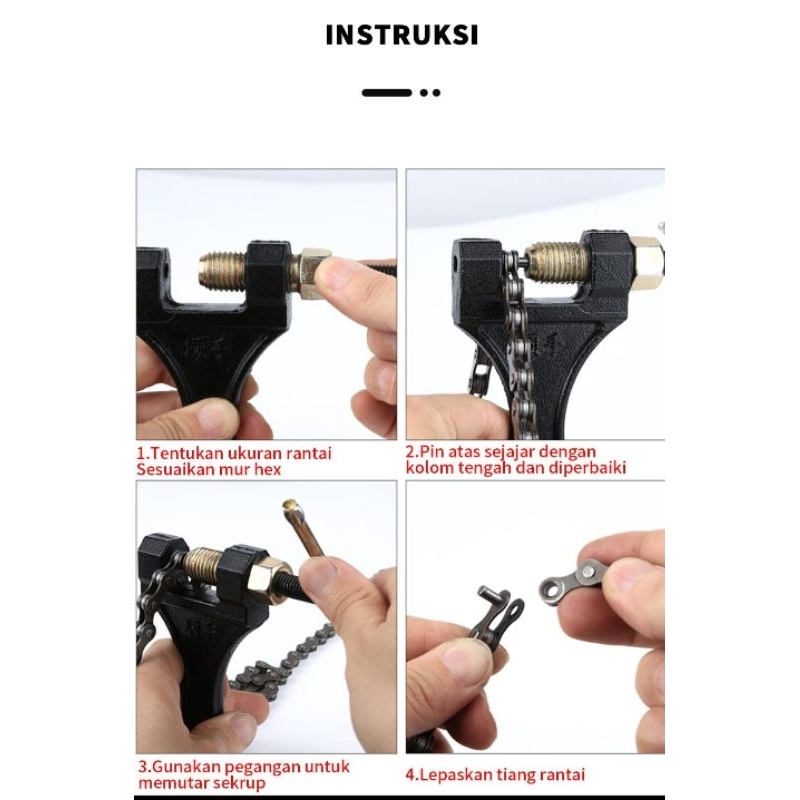 INSTRUKSI

1.Tentukan ukuran rantai Sesuaikan mur hex

2.Pin atas sejajar dengan kolom tengah dan diperbaiki

3.Gunakan pegangan untuk memutar sekrup

4.Lepaskan tiang rantai