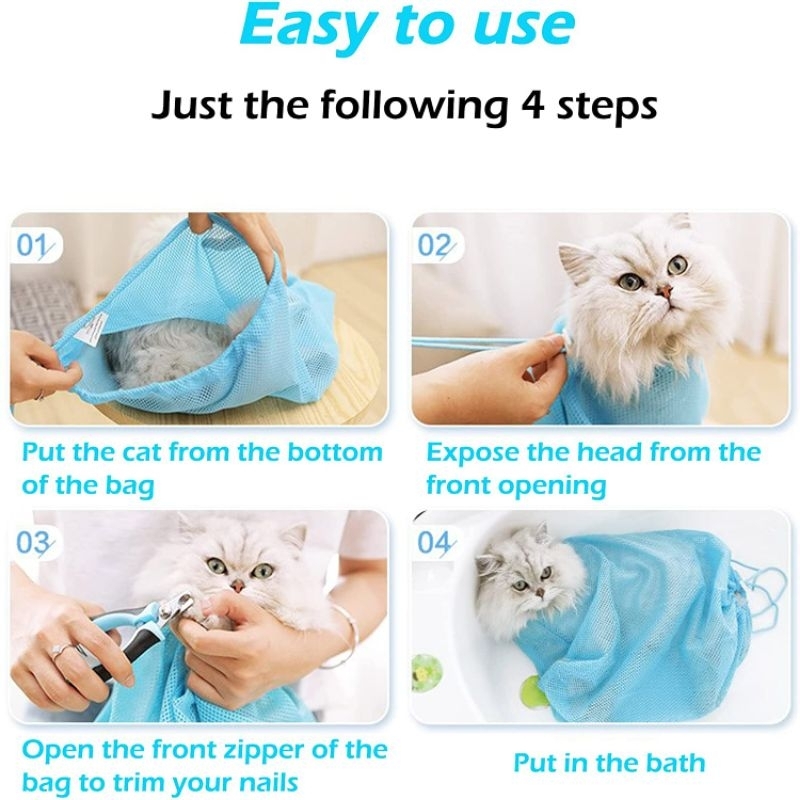 Easy to use

Just the following 4 steps

01

Put the cat from the bottom of the bag

02

Expose the head from the front opening

03

Open the front zipper of the bag to trim your nails

04

Put in the bath