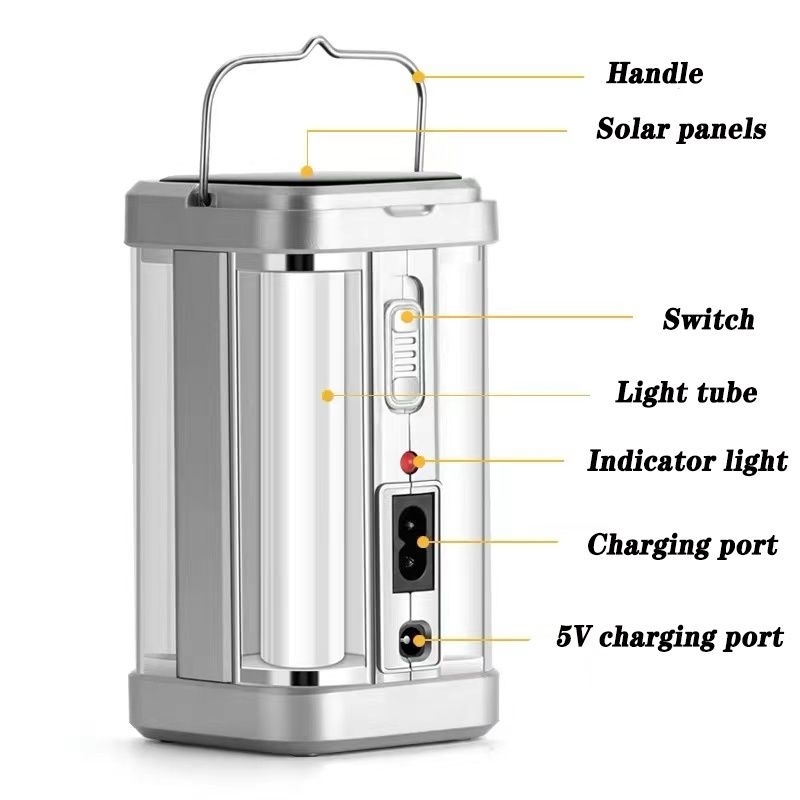 Handle
Solar panels
Switch
Light tube
Indicator light
Charging port
5V charging port