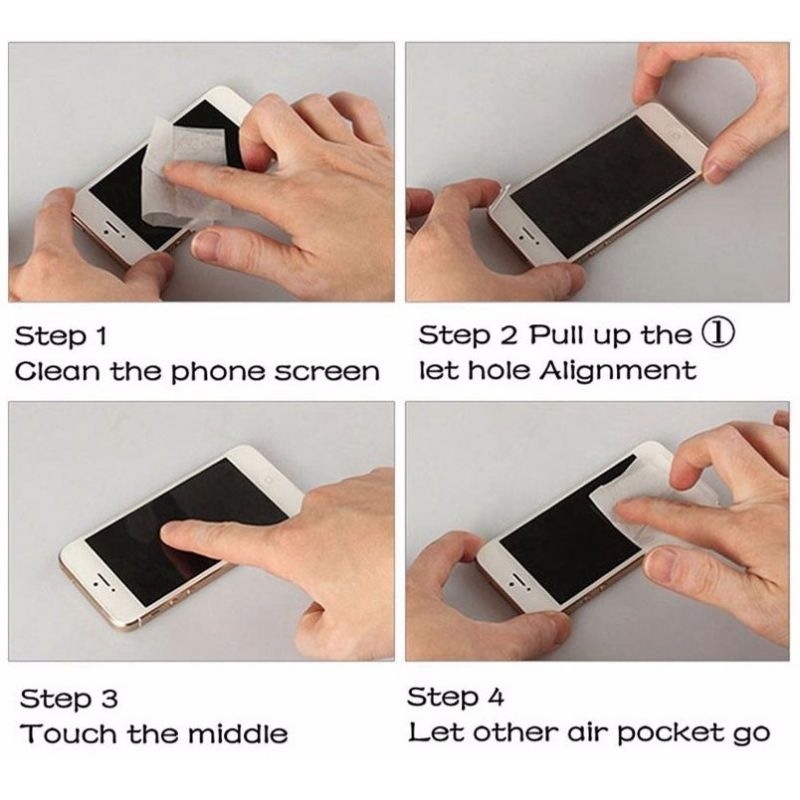 Step 1
Clean the phone screen

Step 2 Pull up the ①
let hole Alignment

Step 3
Touch the middle

Step 4
Let other air pocket go