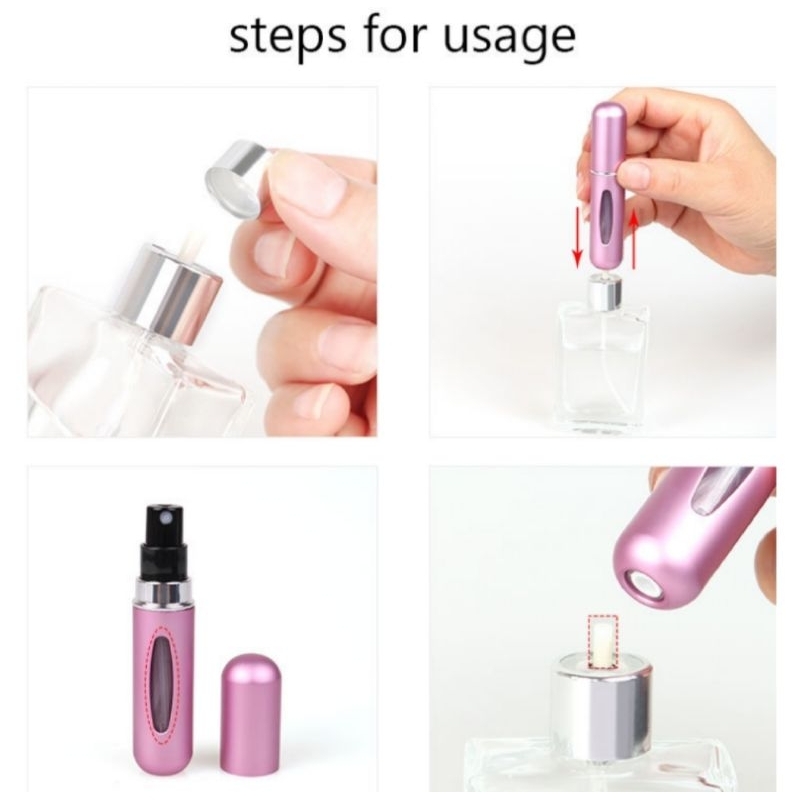 steps for usage