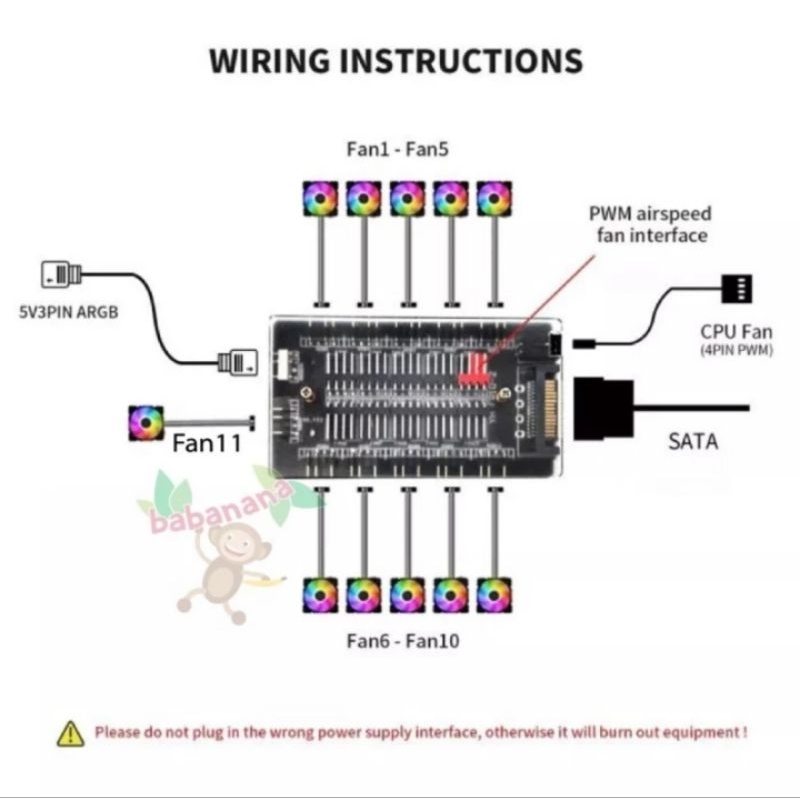 WIRING INSTRUCTIONS

Fan1 - Fan5

PWM airspeed fan interface

5V3PIN ARGB

CPU Fan
(4PIN PWM)

Fan11

SATA

babanana

Fan6 - Fan10

Please do not plug in the wrong power supply interface, otherwise it will burn out equipment !