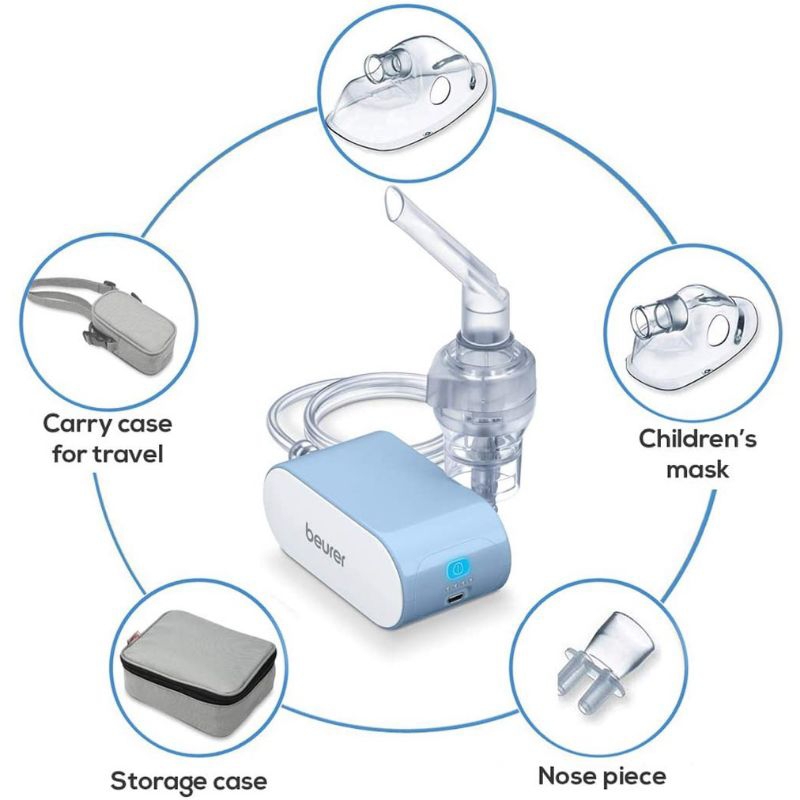 Carry case for travel

Children's mask

beurer

Storage case

Nose piece