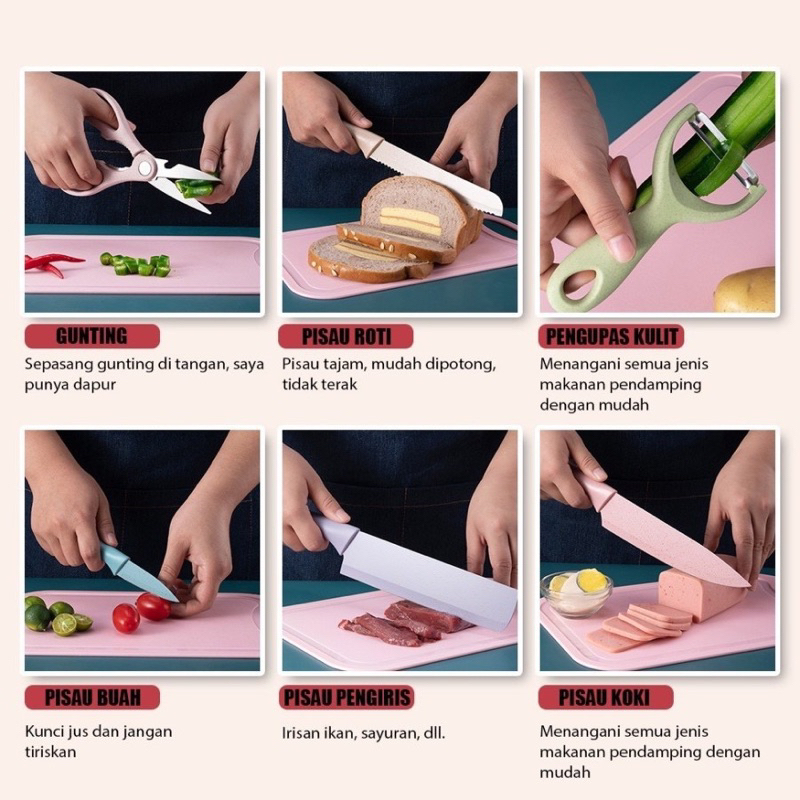 GUNTING

Sepasang gunting di tangan, saya punya dapur

PISAU ROTI

Pisau tajam, mudah dipotong, tidak terak

PENGUPAS KULIT

Menangani semua jenis makanan pendamping dengan mudah

PISAU BUAH

Kunci jus dan jangan tiriskan

PISAU PENGIRIS

Irisan ikan, sayuran, dll.

PISAU KOKI

Menangani semua jenis makanan pendamping dengan mudah