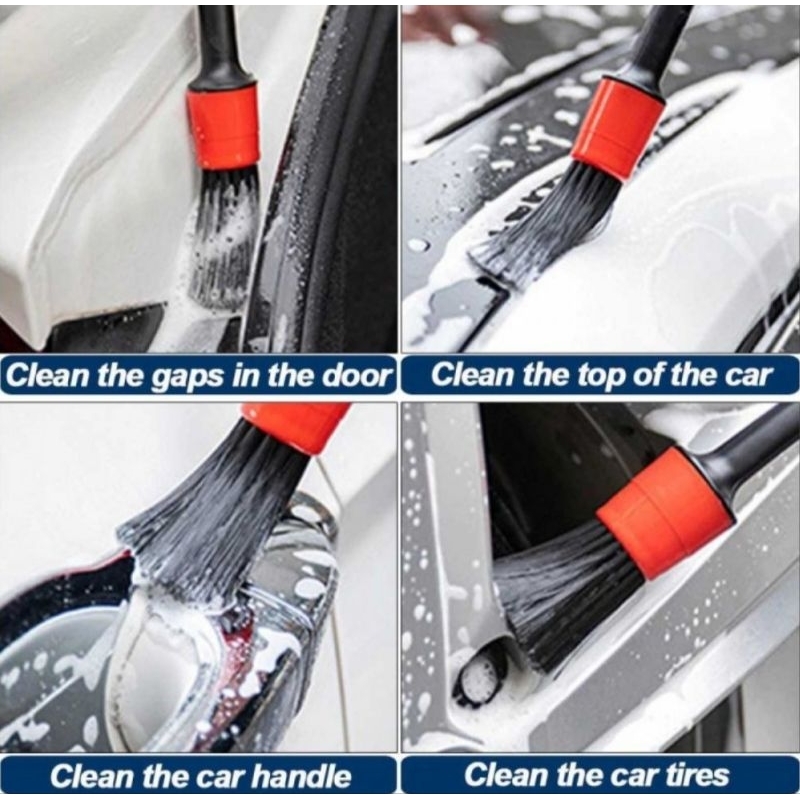 Clean the gaps in the door

Clean the top of the car

Clean the car handle

Clean the car tires