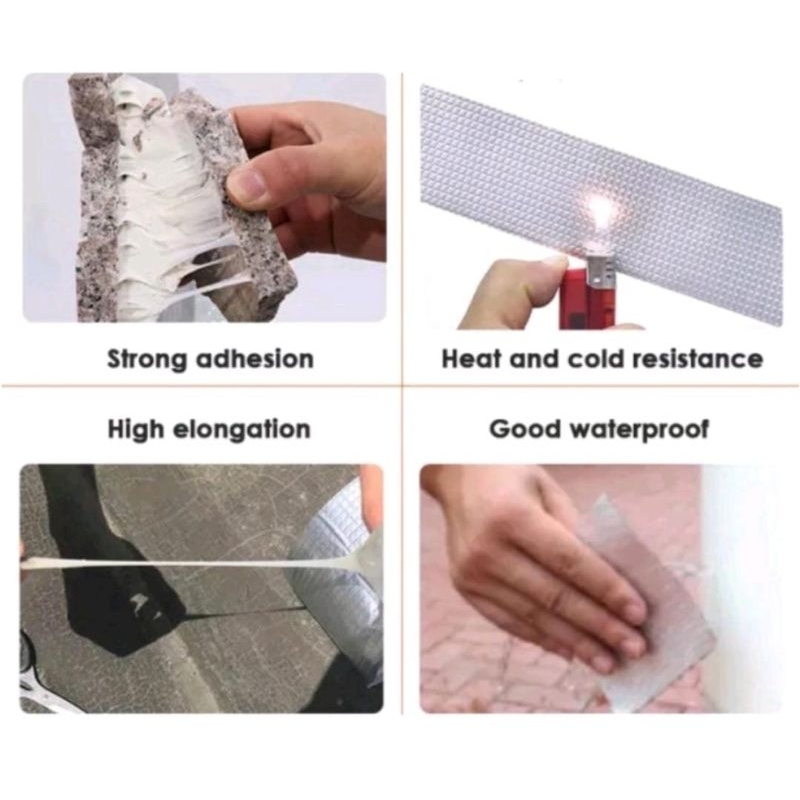 Strong adhesion

Heat and cold resistance

High elongation

Good waterproof