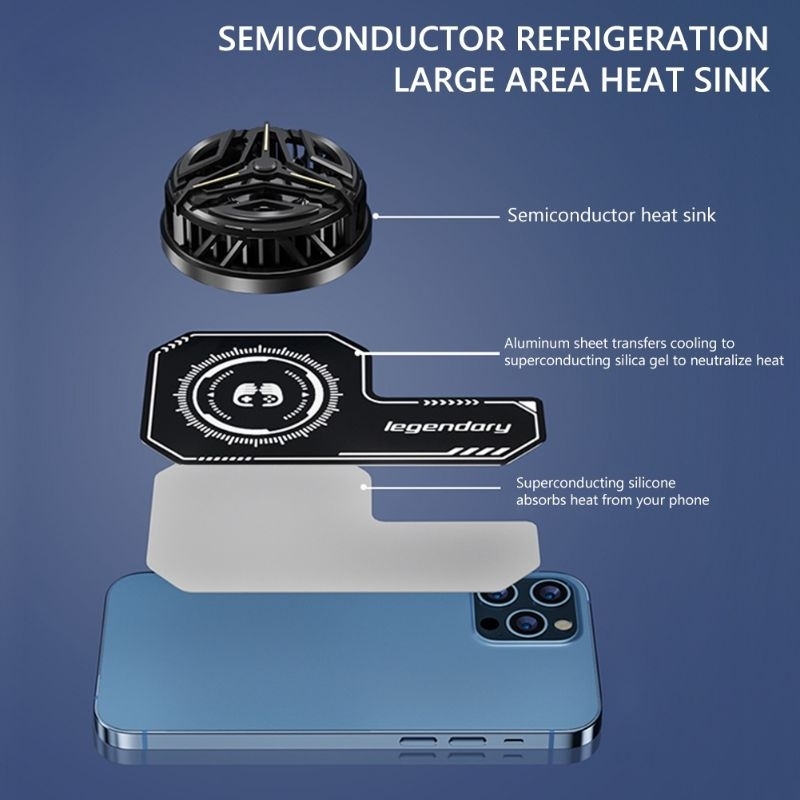 SEMICONDUCTOR REFRIGERATION
LARGE AREA HEAT SINK

Semiconductor heat sink

Aluminum sheet transfers cooling to superconducting silica gel to neutralize heat

legendary

Superconducting silicone absorbs heat from your phone