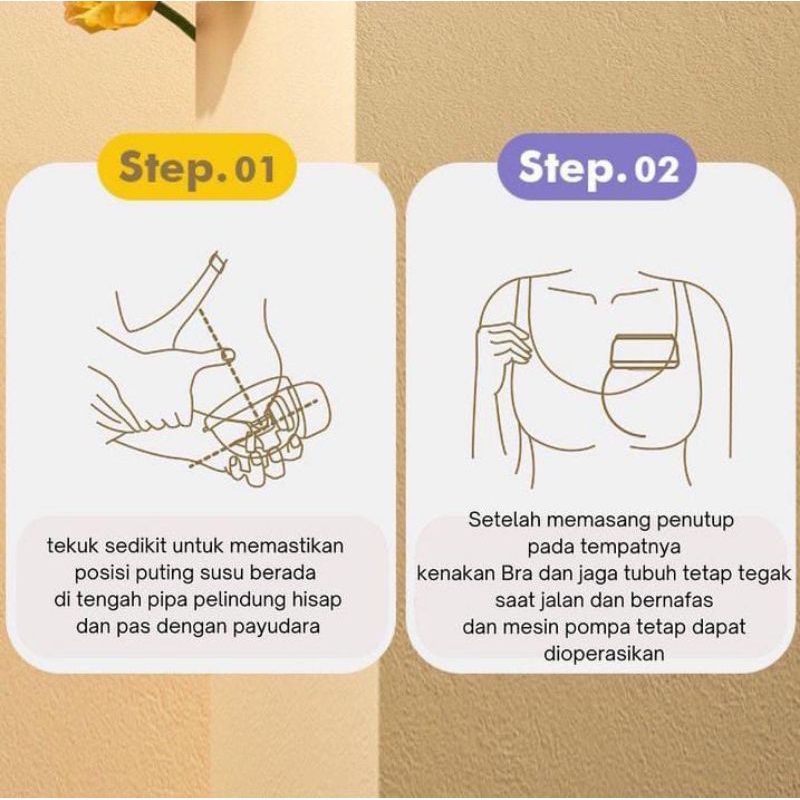 Step. 01

tekuk sedikit untuk memastikan posisi puting susu berada di tengah pipa pelindung hisap dan pas dengan payudara

Step. 02

Setelah memasang penutup pada tempatnya kenakan Bra dan jaga tubuh tetap tegak saat jalan dan bernafas dan mesin pompa tetap dapat dioperasikan