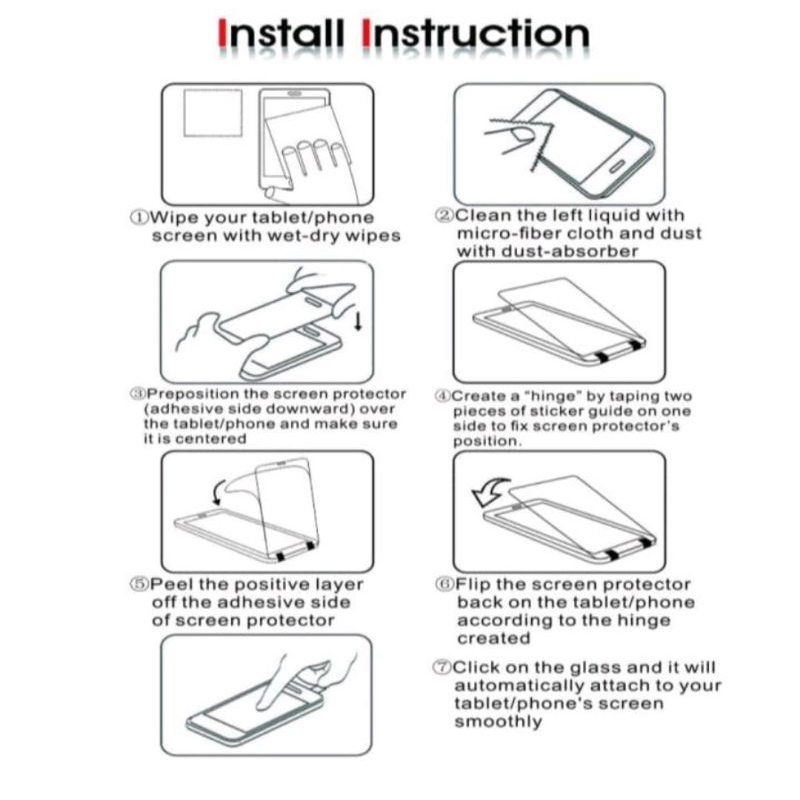 Install Instruction

①Wipe your tablet/phone screen with wet-dry wipes

②Clean the left liquid with micro-fiber cloth and dust with dust-absorber

③Preposition the screen protector (adhesive side downward) over the tablet/phone and make sure it is centered

④Create a "hinge" by taping two pieces of sticker guide on one side to fix screen protector's position.

⑤Peel the positive layer off the adhesive side of screen protector

⑥Flip the screen protector back on the tablet/phone according to the hinge created

⑦Click on the glass and it will automatically attach to your tablet/phone's screen smoothly