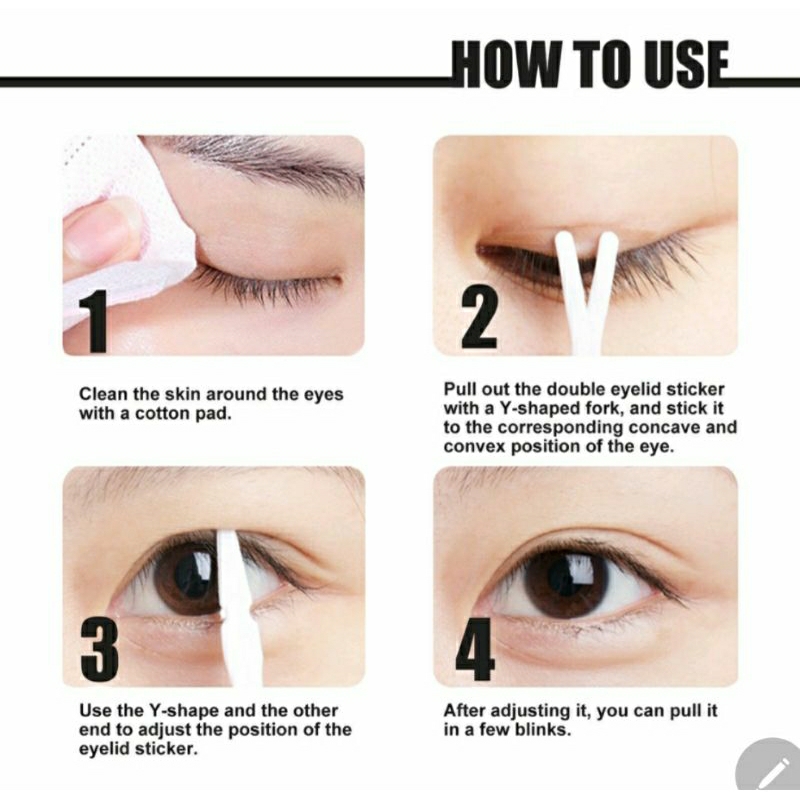 HOW TO USE

1

Clean the skin around the eyes with a cotton pad.

2

Pull out the double eyelid sticker with a Y-shaped fork, and stick it to the corresponding concave and convex position of the eye.

3

Use the Y-shape and the other end to adjust the position of the eyelid sticker.

4

After adjusting it, you can pull it in a few blinks.