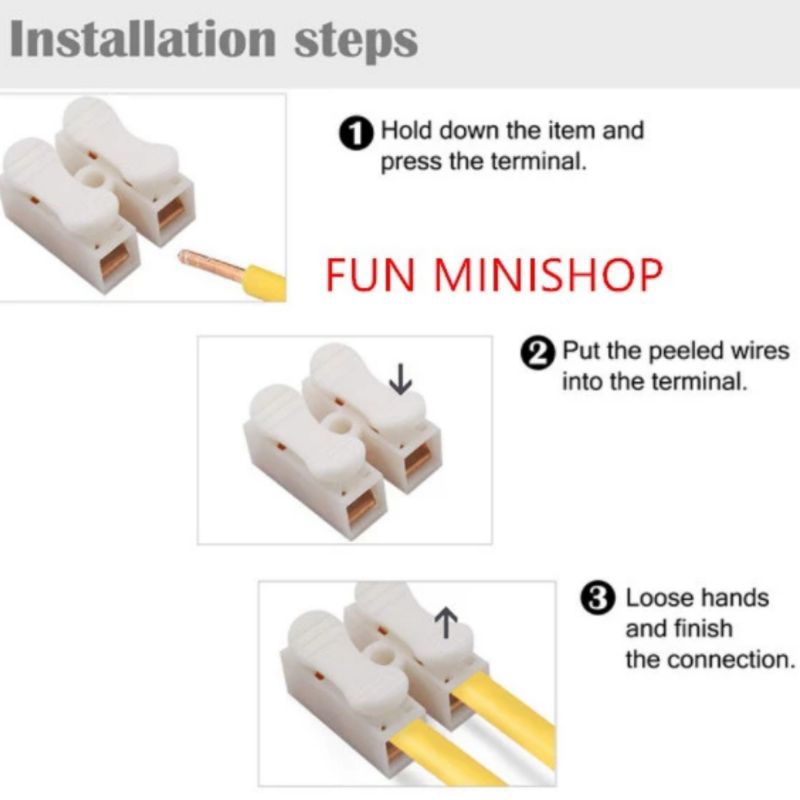 Installation steps

1 Hold down the item and press the terminal.

FUN MINISHOP

2 Put the peeled wires into the terminal.

3 Loose hands and finish the connection.