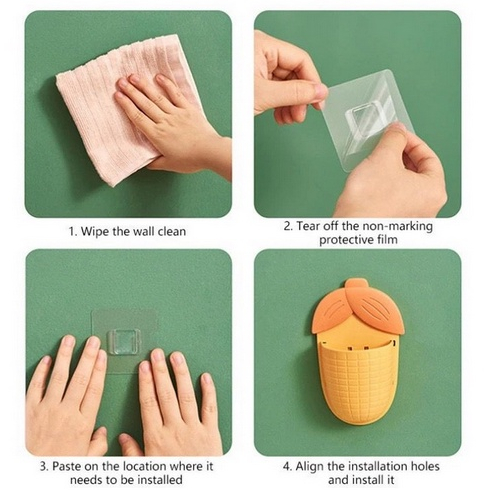 1. Wipe the wall clean

2. Tear off the non-marking protective film

3. Paste on the location where it needs to be installed

4. Align the installation holes and install it