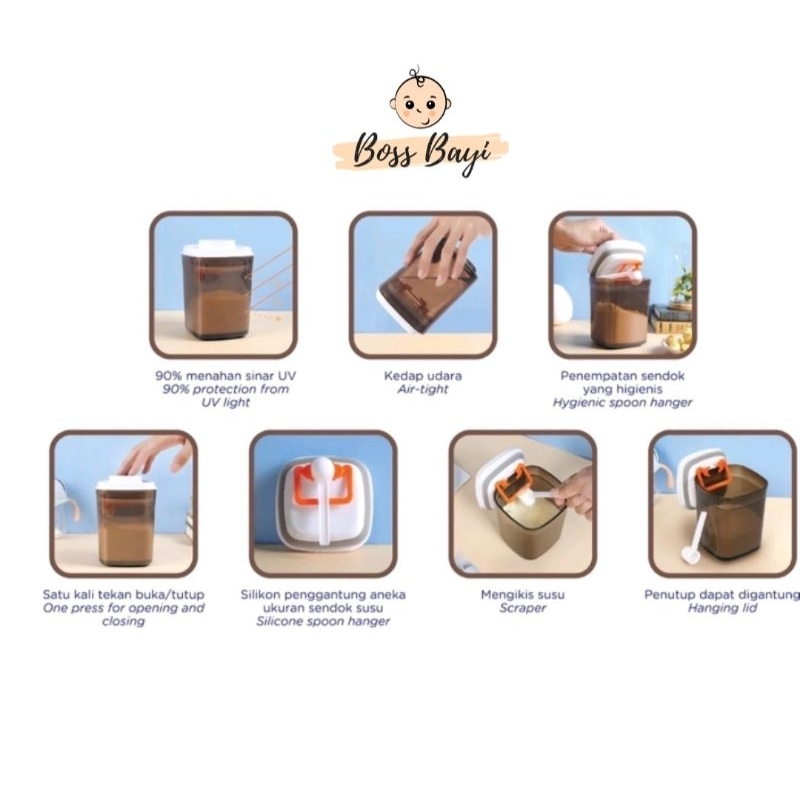 Boss Bayi

90% menahan sinar UV
90% protection from UV light

Kedap udara
Air-tight

Penempatan sendok yang higienis
Hygienic spoon hanger

Satu kali tekan buka/tutup
One press for opening and closing

Silikon penggantung aneka ukuran sendok susu
Silicone spoon hanger

Mengikis susu
Scraper

Penutup dapat digantung
Hanging lid