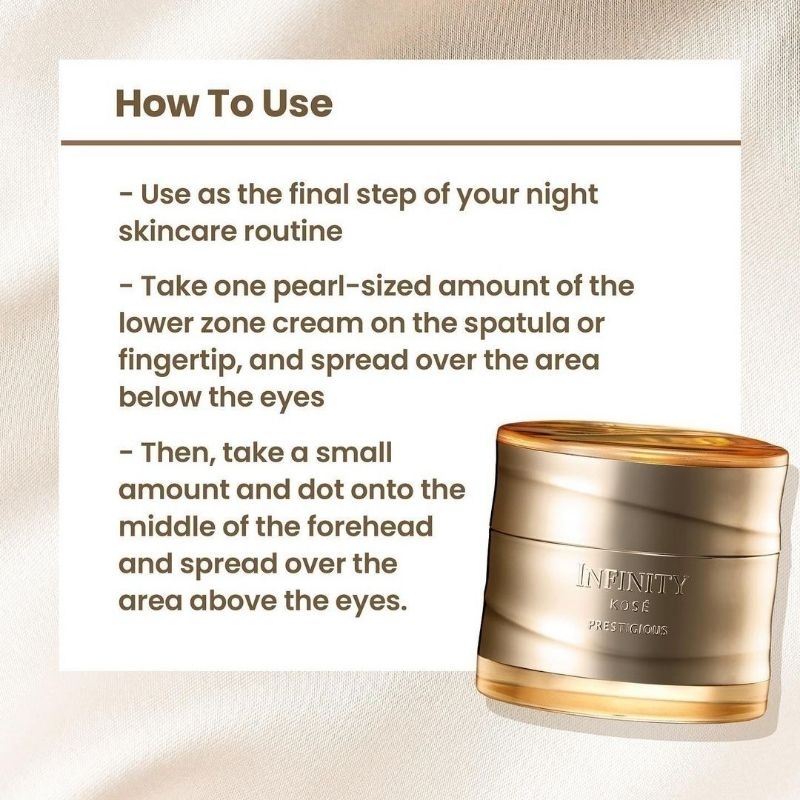 How To Use

- Use as the final step of your night skincare routine

- Take one pearl-sized amount of the lower zone cream on the spatula or fingertip, and spread over the area below the eyes

- Then, take a small amount and dot onto the middle of the forehead and spread over the area above the eyes.

INFINITY
KOSÉ
PRESTIGIOUS