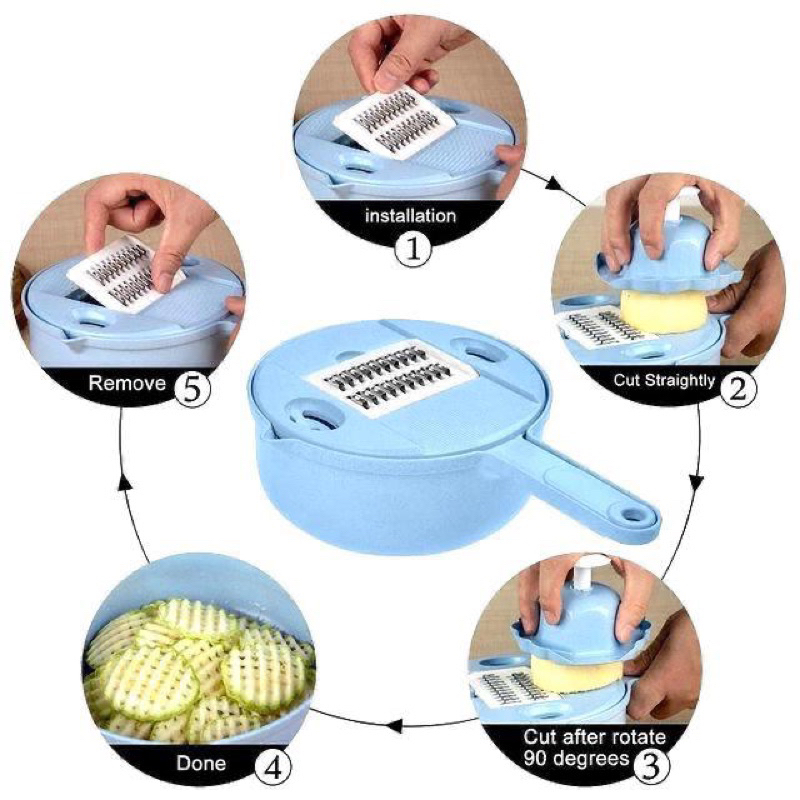 installation
1

Cut Straightly
2

Cut after rotate
90 degrees
3

Done
4

Remove
5