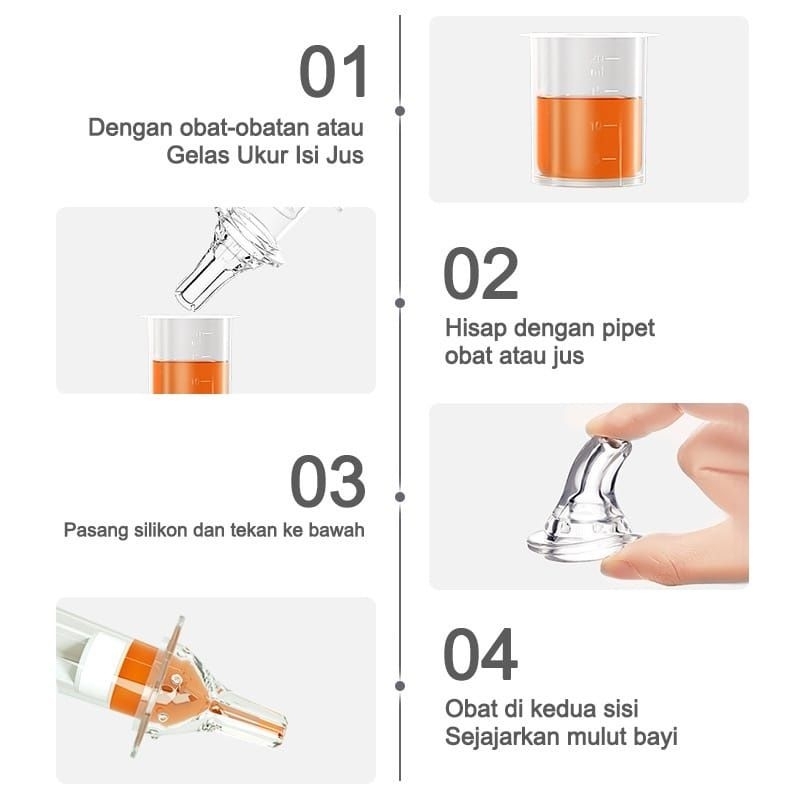 01
Dengan obat-obatan atau Gelas Ukur Isi Jus

02
Hisap dengan pipet obat atau jus

03
Pasang silikon dan tekan ke bawah

04
Obat di kedua sisi Sejajarkan mulut bayi