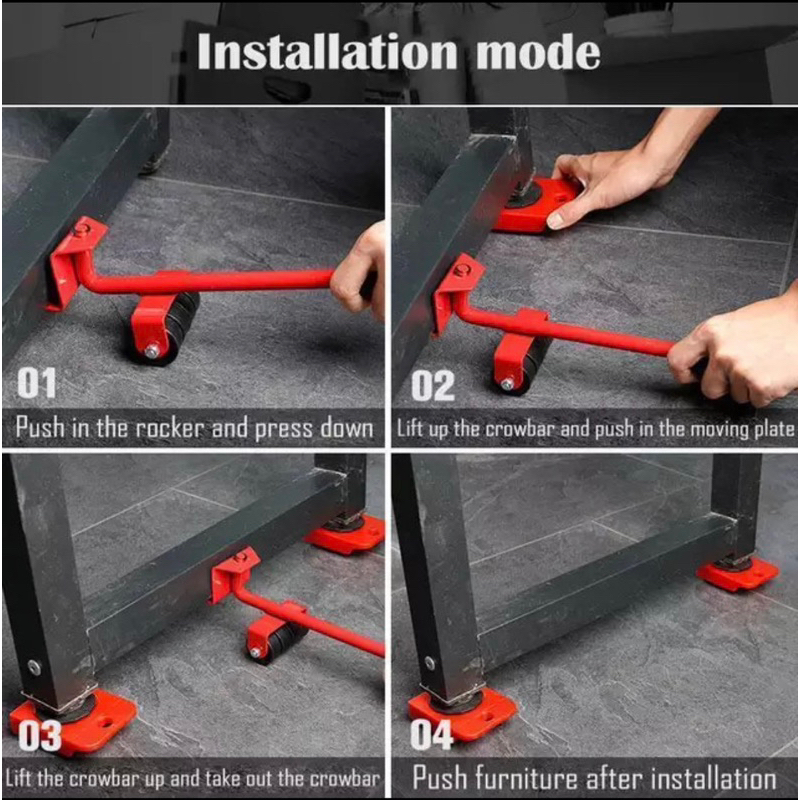 Installation mode

01

Push in the rocker and press down

02

Lift up the crowbar and push in the moving plate

03

Lift the crowbar up and take out the crowbar

04

Push furniture after installation